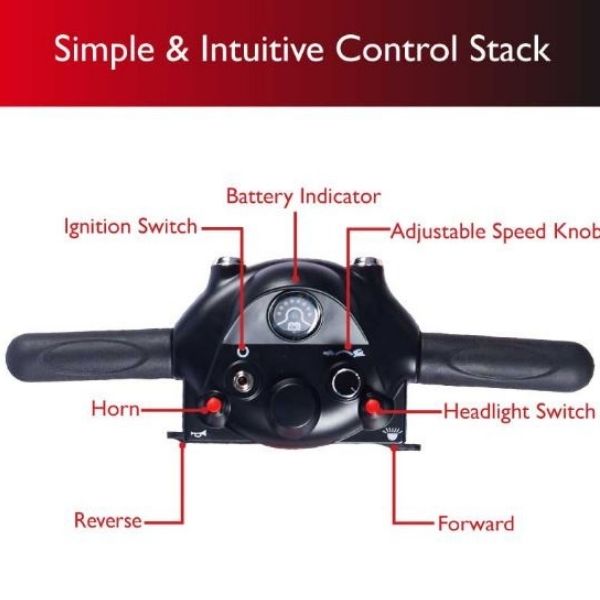 Simple & Intuitive Control Stack

Battery Indicator

Ignition Switch

Adjustable Speed Knob

Horn

Headlight Switch

Reverse

Forward