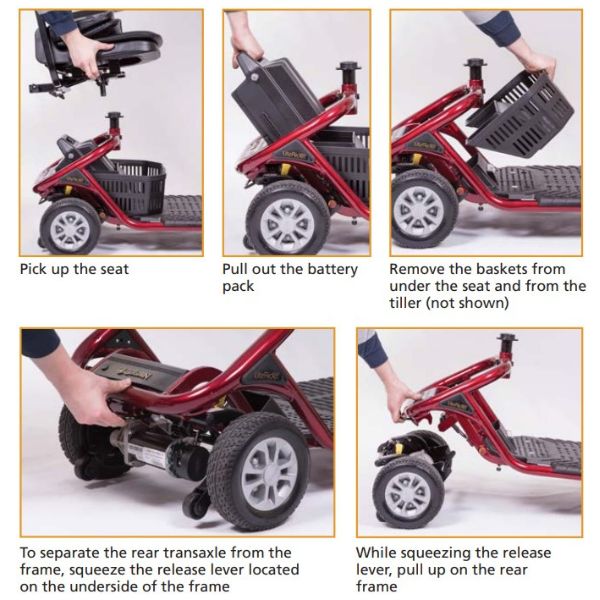 Pick up the seat

Pull out the battery pack

Remove the baskets from under the seat and from the tiller (not shown)

To separate the rear transaxle from the frame, squeeze the release lever located on the underside of the frame

While squeezing the release lever, pull up on the rear frame