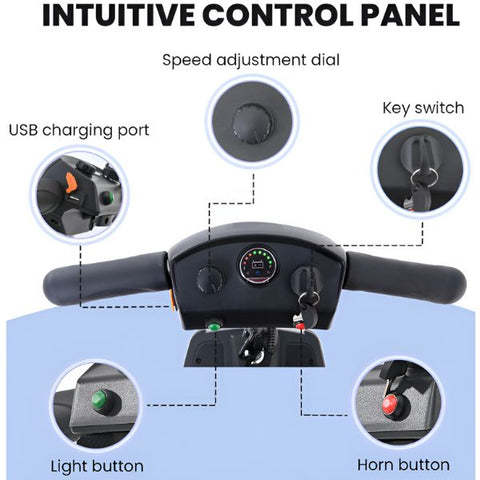 INTUITIVE CONTROL PANEL

Speed adjustment dial

Key switch

USB charging port

Light button

Horn button