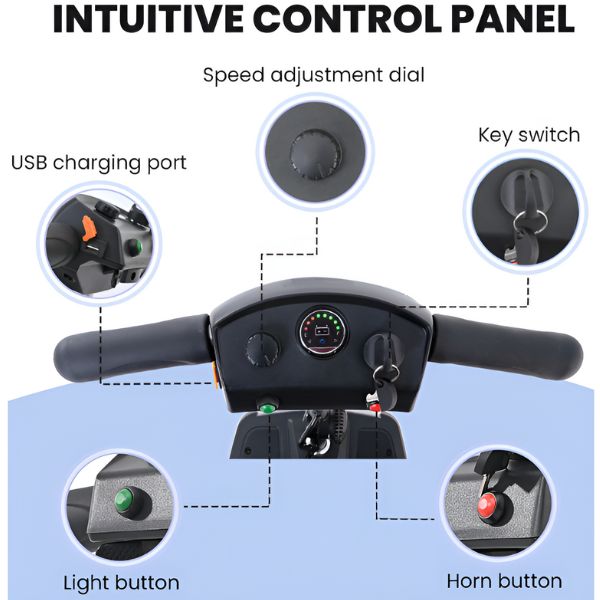 INTUITIVE CONTROL PANEL

Speed adjustment dial

Key switch

USB charging port

Light button

Horn button