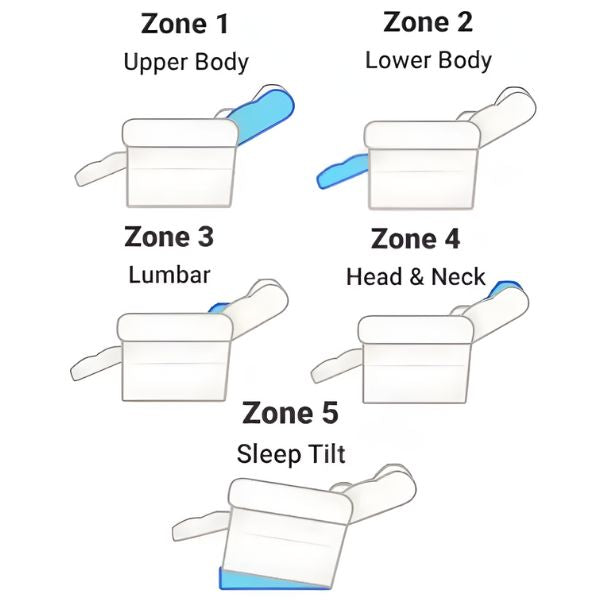 Zone 1
Upper Body

Zone 2
Lower Body

Zone 3
Lumbar

Zone 4
Head & Neck

Zone 5
Sleep Tilt